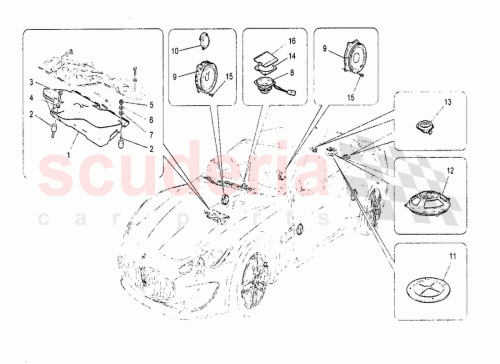 3
4
2
1
5
6
7
2
10
9
15
16
14
8
9
15
13
12
11
scuderia
car parts