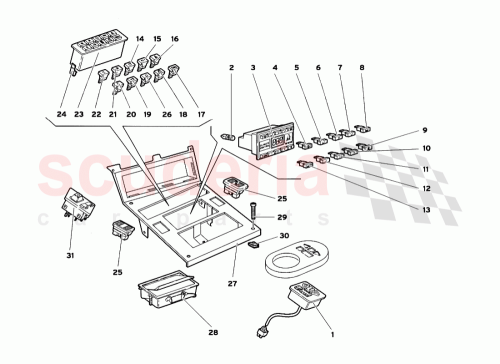 14 15 16
24 23 22 21 20 19 26 18 17
2 3 4 5 6 7 8
9
10
11
12
13
scuderia
car parts
25
29
30
31
25
27
28
1