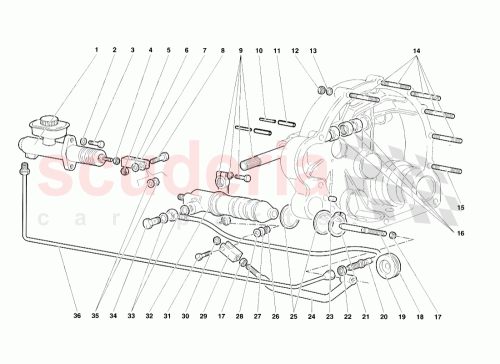 1 2 3 4 5 6 7 8 9 10 11 12 13 14

15

16

scuderia
car parts

36 35 34 33 32 31 30 29 17 28 27 26 25 24 23 22 21 20 19 18 17