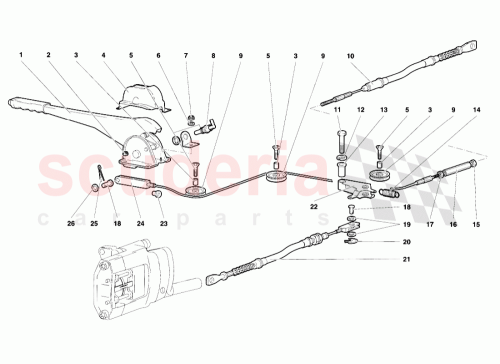 1 2 3 4 5 6 7 8 9 5 3 9 10

11 12 13 5 3 9 14

scuderia
car parts

26 25 18 24 23 22 18 19 17 16 15 20 21