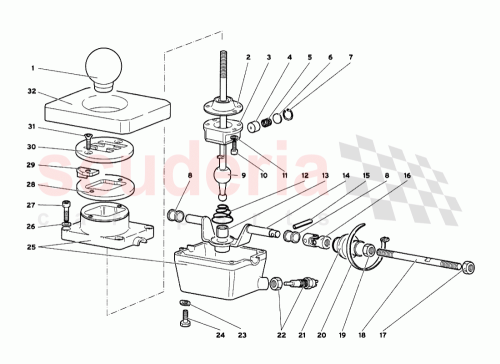 1
32
31
30
29
28
27
26
25
2
3
4
5
6
7
8
9
10
11
12
13
14
15
8
16
24
23
22
21
20
19
18
17
scuderia
car parts