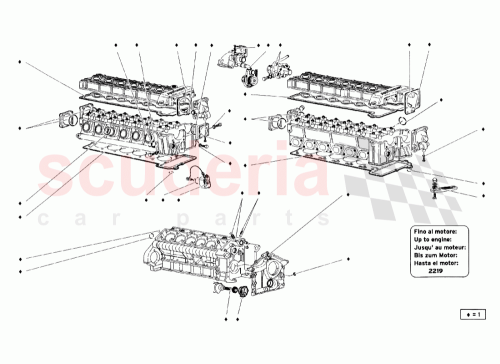 scuderia
car parts

Fino al motore:
Up to engine:
Jusqu' au moteur:
Bis zum Motor:
Hasta el motor:
2219

♦ = 1