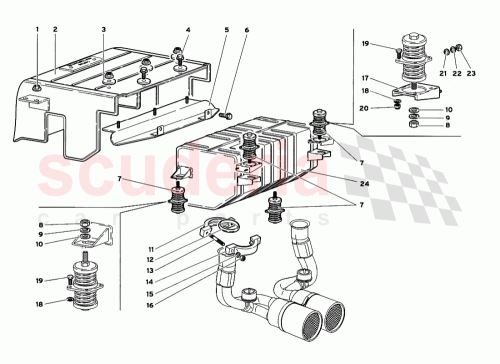 1 2 3 4 5 6

19

21 22 23

17

18

20

10

9

8

7

24

7

7

scuderia
car parts

8

9

10

11

12

13

14

15

16

19

18