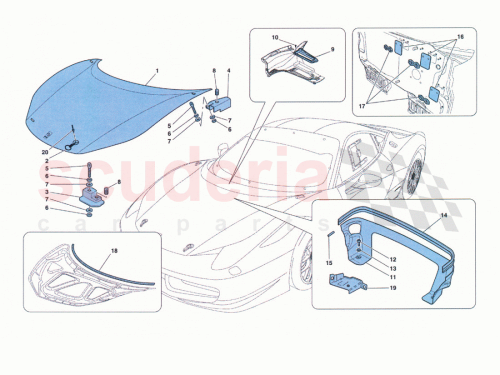 1
8
4
5
6
7
7
6
20
2
5
6
7
3
7
6
8
10
9
16
17
18
14
15
12
13
11
19
scuderia
car parts