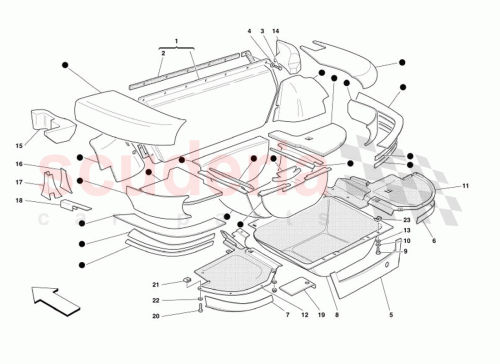 1
2
4
3
14
15
16
17
18
11
23
13
10
9
6
21
22
20
7
12
19
8
5
scuderia
car parts