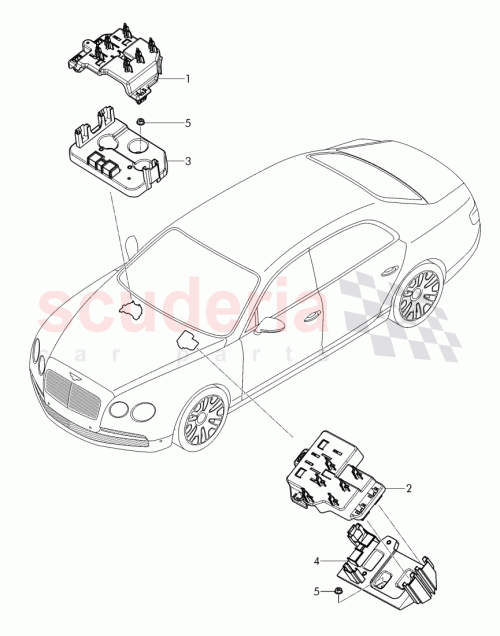 1
5
3
scuderia
car parts
2
4
5