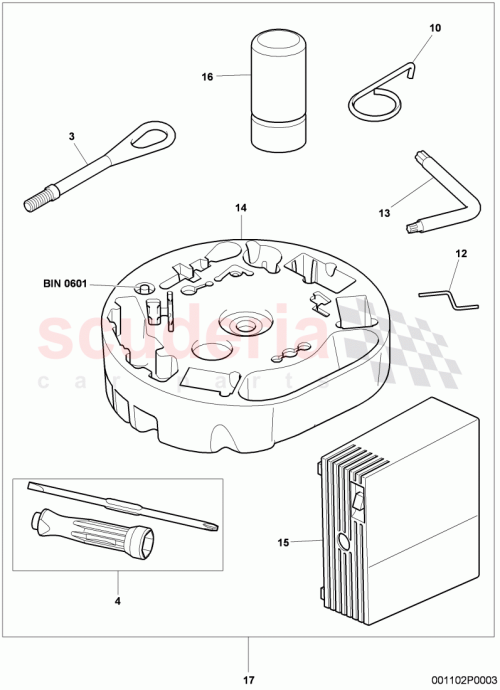 10
16
3
13
14
12
BIN 0601
scuderia
car parts
15
4
17
001102P0003