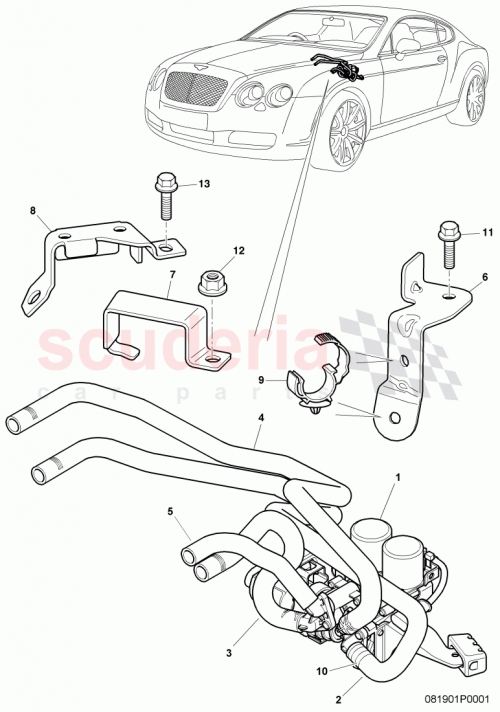 13

8

12

11

7

6

scuderia
car parts

9

4

1

5

3

10

2

081901P0001