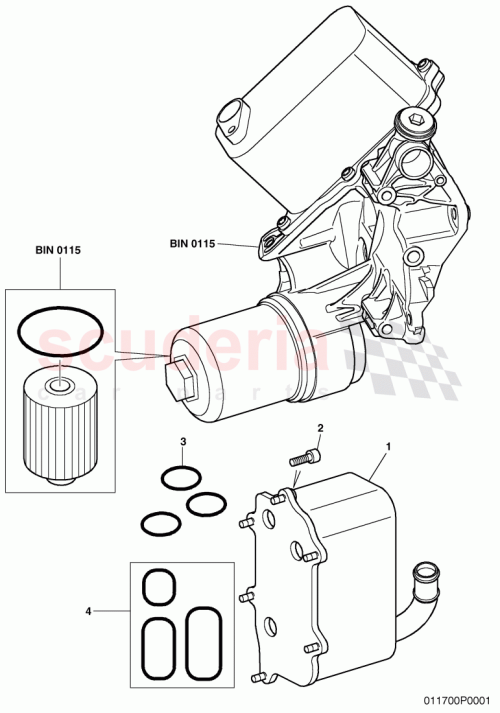 BIN 0115

BIN 0115

scuderia
car parts

3

2

1

4

011700P0001