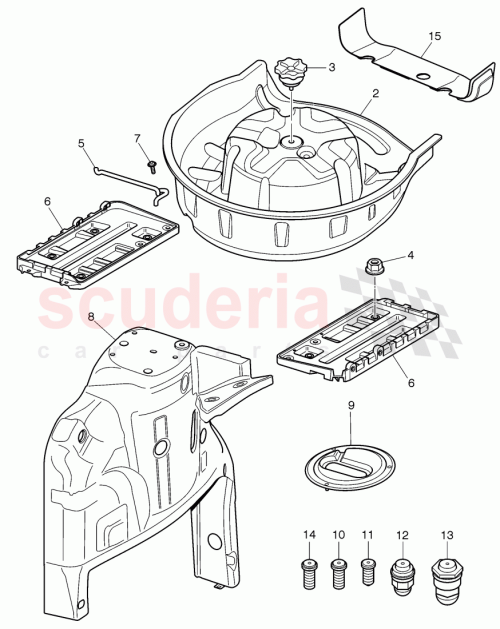 15
3
2
5
7
6
4
scuderia
car parts
8
6
9
14
10
11
12
13