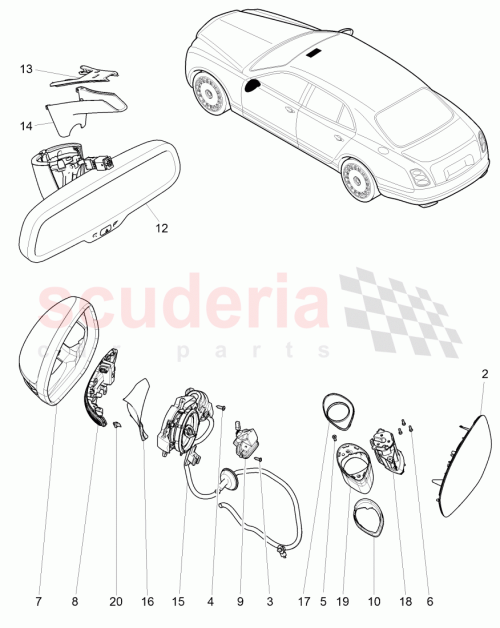 13
14
12
scuderia
car parts
2
7
8
20
16
15
4
9
3
17
5
19
10
18
6