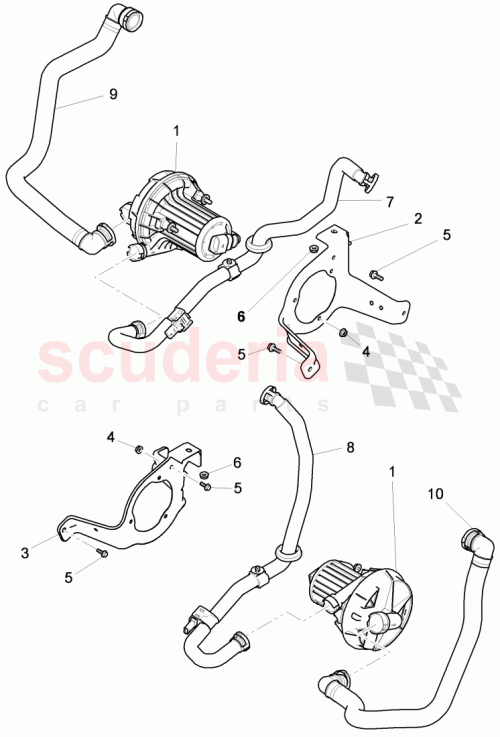 9
1
7
2
5
6
4
5
scuderia
car parts
4
6
5
8
1
10
3
5