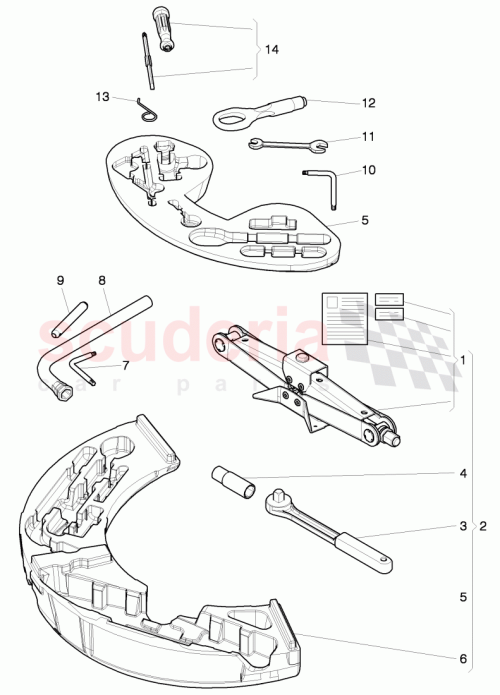 14
13
12
11
10
5
9
8
7
scuderia
car parts
1
4
3
2
5
6