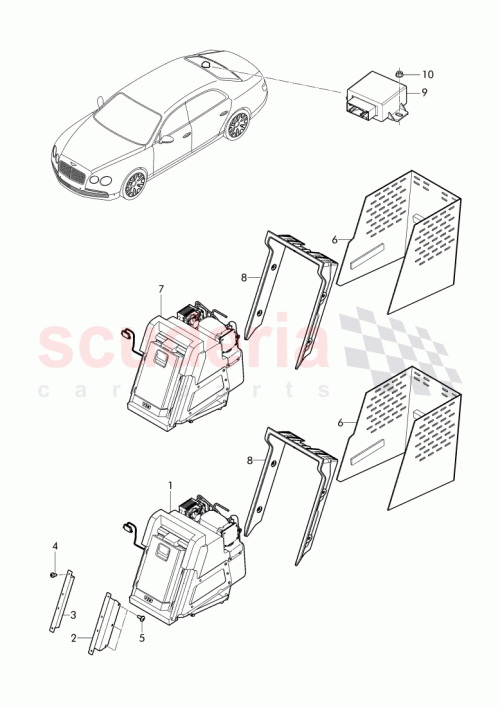 10
9
6
8
7
scuderia
car parts
6
8
1
4
3
2
5