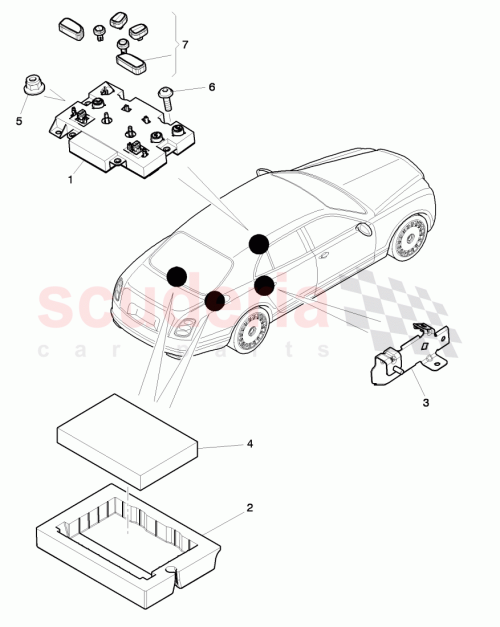 7
6
5
1
scuderia
car parts
3
4
2