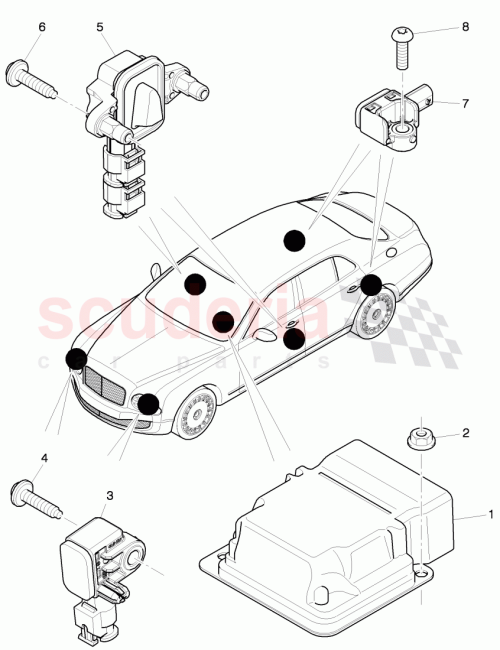 6
5
8
7
scuderia
car parts
4
3
2
1