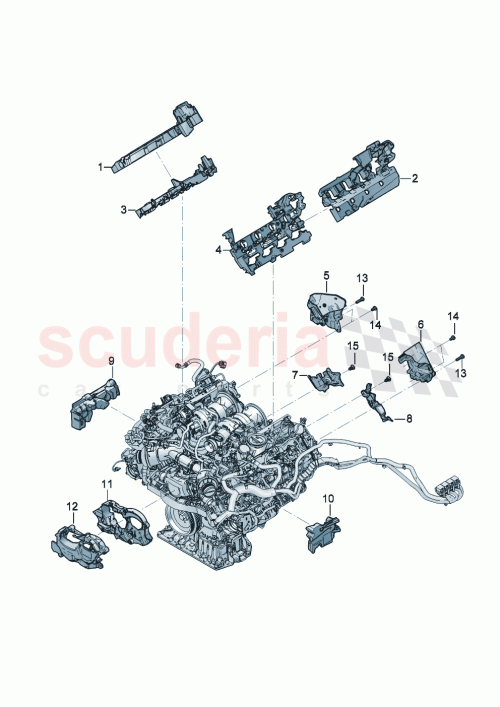 1
3
2
4
5
13
14
6
14
13
15
15
7
8
9
scuderia
car parts
11
12
10