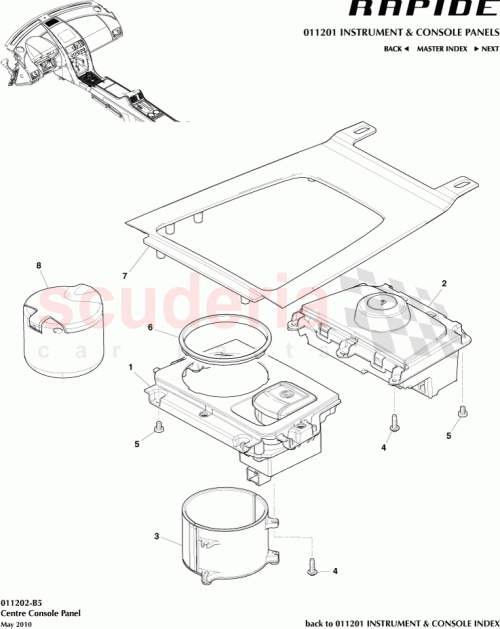 RAPIDE
011201 INSTRUMENT & CONSOLE PANELS
BACK ◄ MASTER INDEX ► NEXT

scuderia
car parts

8
7
2
6
1
5
4
5
3
4

011202-B5
Centre Console Panel
May 2010

back to 011201 INSTRUMENT & CONSOLE INDEX