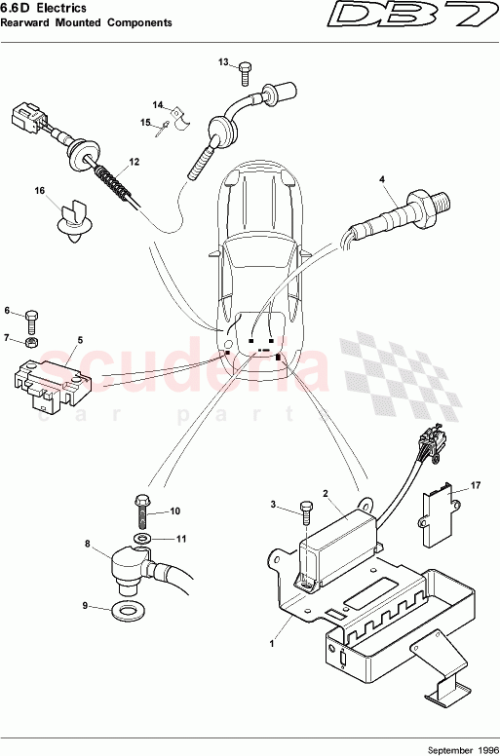 6.6D Electrics
Rearward Mounted Components

DB7

13
14
15
12
16
4
6
7
5
scuderia
car parts
10
11
8
9
3
2
17
1

September 1996