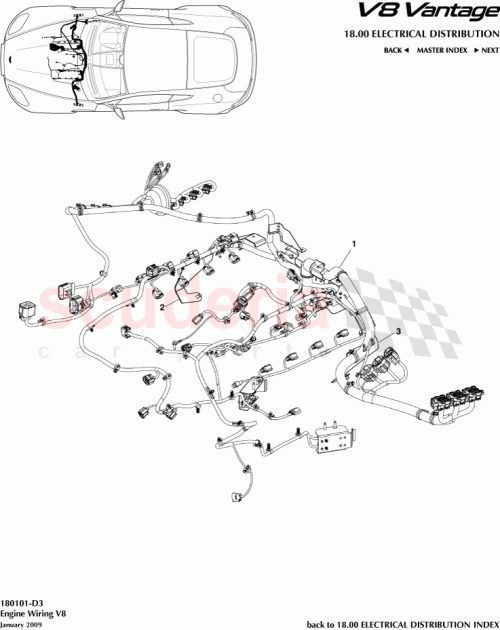 V8 Vantage

18.00 ELECTRICAL DISTRIBUTION

BACK ◄ MASTER INDEX ► NEXT

1

2

3

scuderia
car parts

180101-D3
Engine Wiring V8
January 2009

back to 18.00 ELECTRICAL DISTRIBUTION INDEX