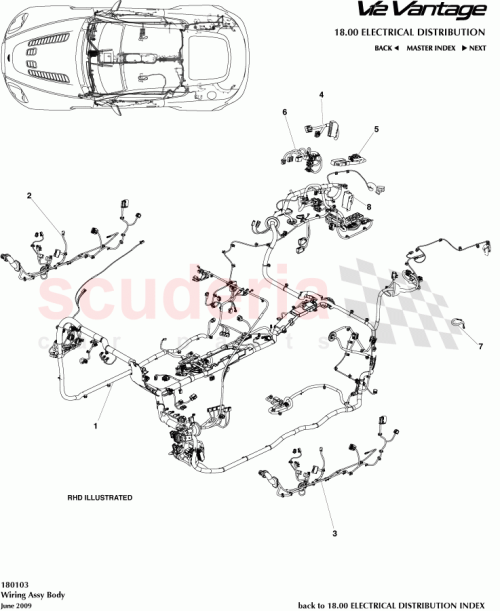 V12 Vantage

18.00 ELECTRICAL DISTRIBUTION

BACK ◄ MASTER INDEX ► NEXT

4

6

5

2

8

scuderia
car parts

7

1

RHD ILLUSTRATED

3

180103
Wiring Assy Body
June 2009

back to 18.00 ELECTRICAL DISTRIBUTION INDEX