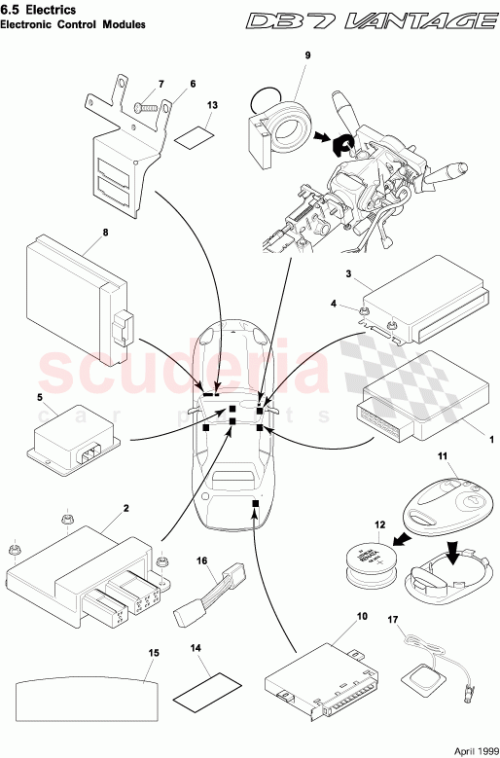 6.5 Electrics
Electronic Control Modules

DB7 VANTAGE

9
7
6
13
8
3
4
scuderia
car parts
5
1
11
2
12
16
10
17
15
14

April 1999