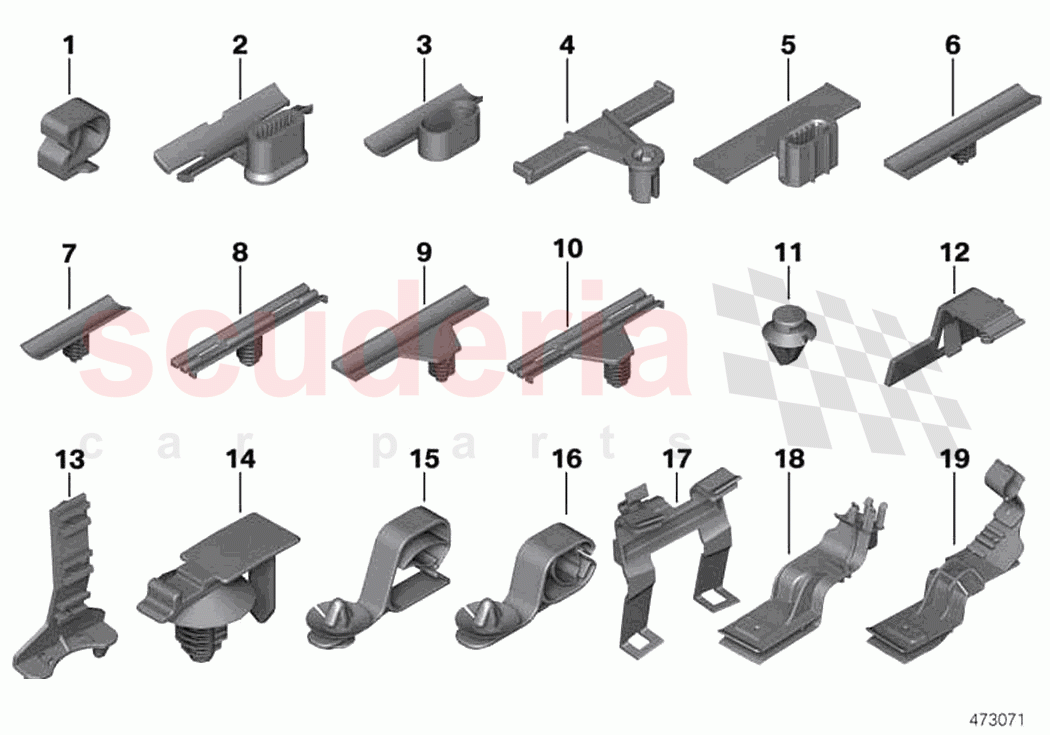 1
2
3
4
5
6
7
8
9
10
11
12
scuderia
car parts
13
14
15
16
17
18
19
473071