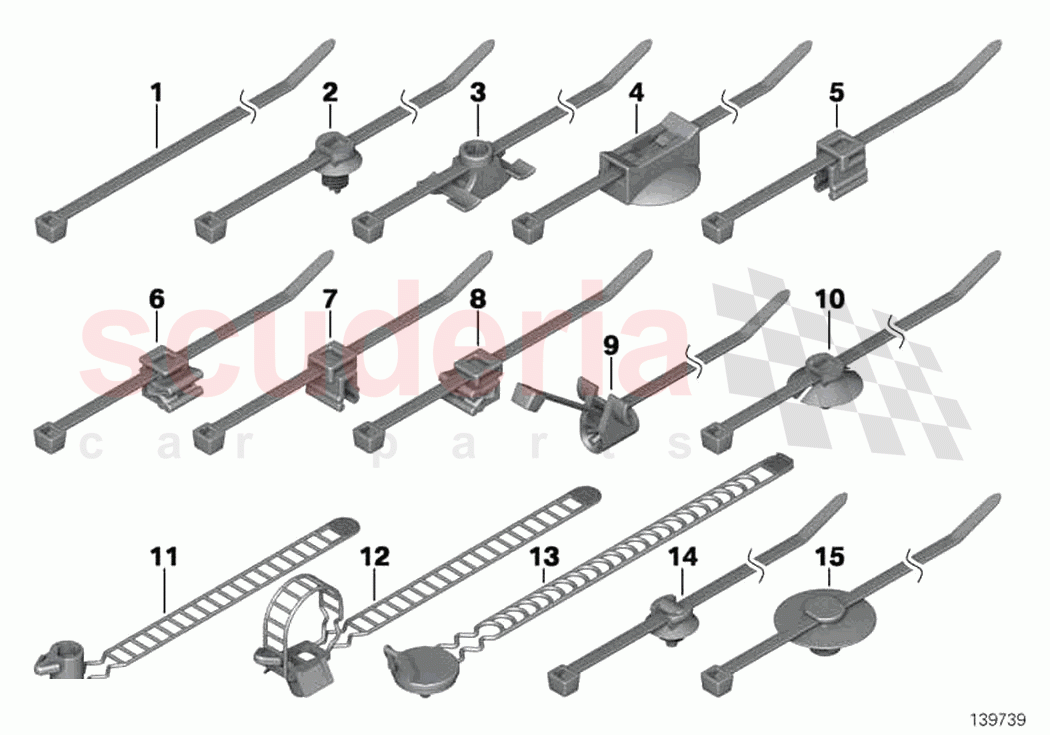 1
2
3
4
5
6
7
8
9
10
scuderia
car parts
11
12
13
14
15
139739