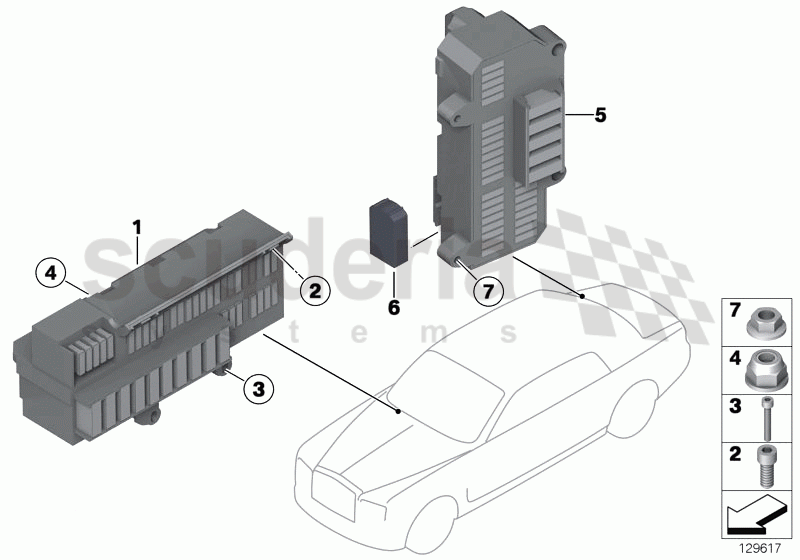 5
1
4
2
6
7
3
scuderia
t e m s
7
4
3
2
129617