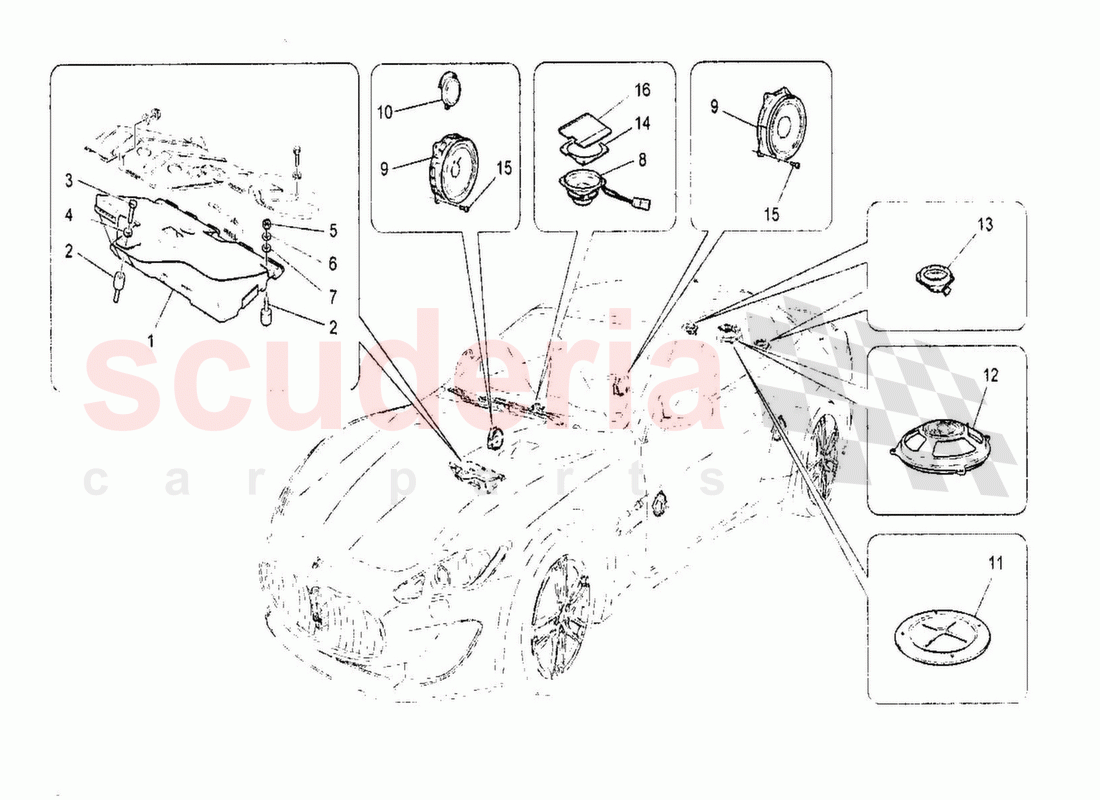 3
4
2
1
5
6
7
2
10
9
15
16
14
8
9
15
13
12
11
scuderia
car parts