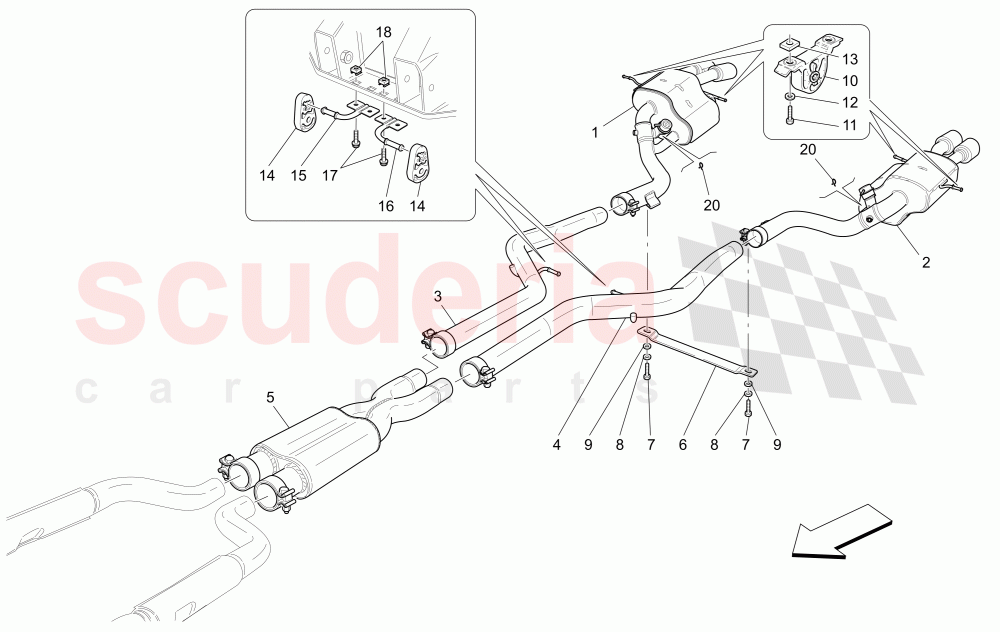 18
14
15
17
16
14
13
10
12
11
1
20
20
2
3
5
4
9
8
7
6
8
7
9
scuderia
car parts