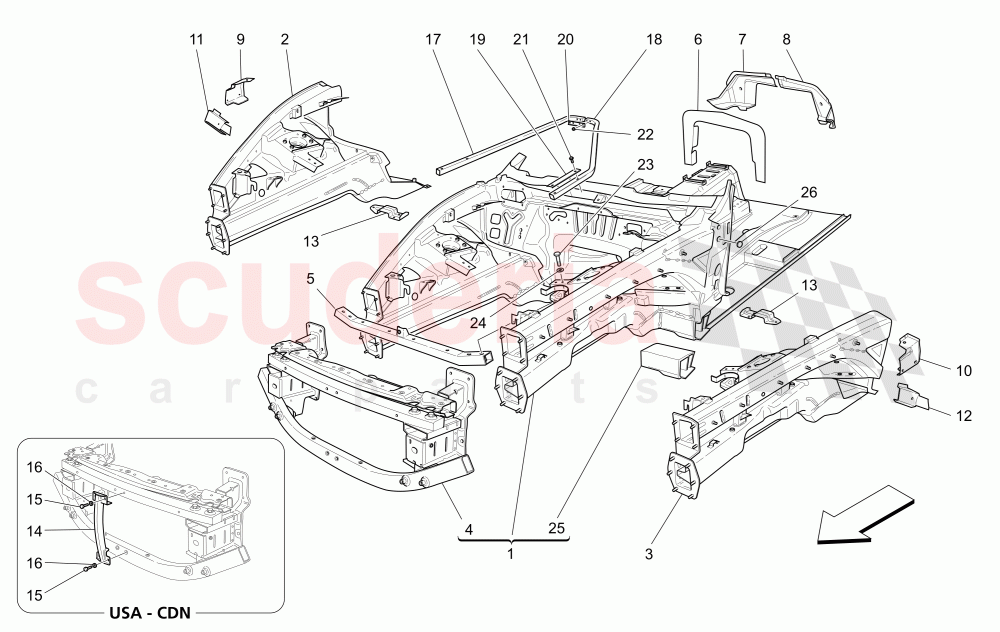 11
9
2
17
19
21
20
18
6
7
8
22
23
26
13
5
24
13
10
12
4
25
1
3
16
15
14
16
15
USA - CDN
scuderia
car parts