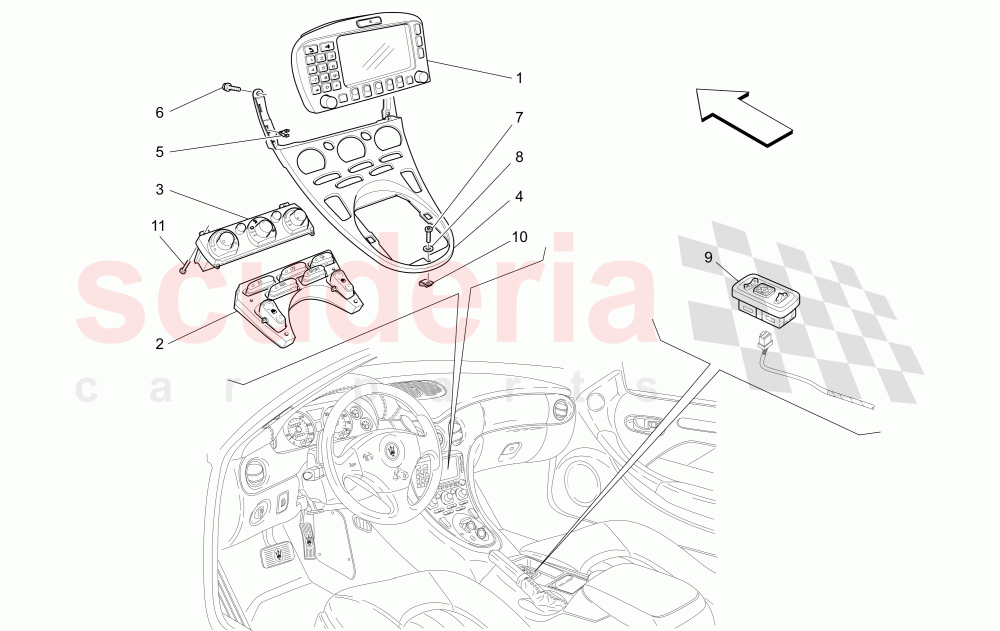 1
6
7
5
8
3
4
11
10
9
2
scuderia
car parts