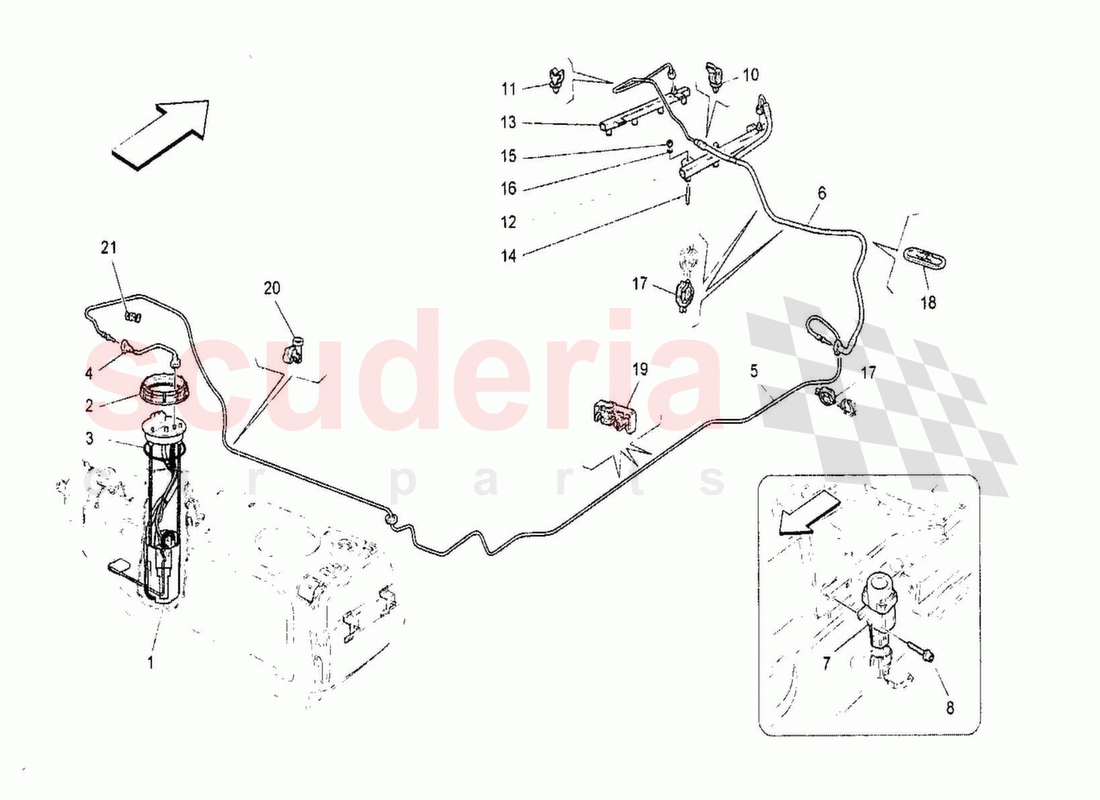 11
10
13
15
16
12
14
6
17
18
21
20
4
2
3
19
5
17
1
7
8
scuderia
car parts