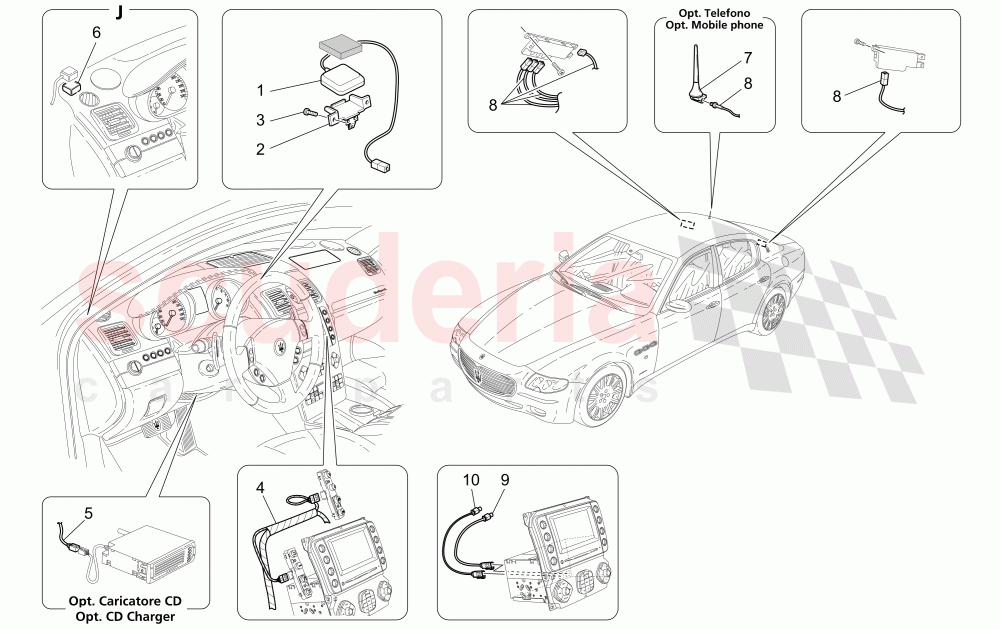 J

6

1

3

2

8

Opt. Telefono
Opt. Mobile phone

7

8

8

scuderia
car parts

5

Opt. Caricatore CD
Opt. CD Charger

4

10

9