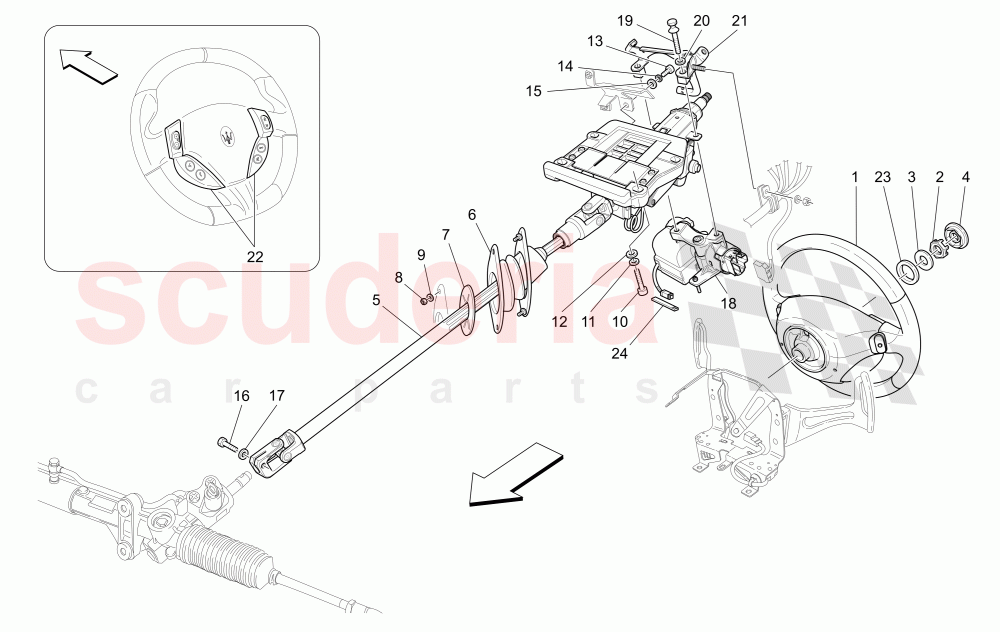 19
20
21
13
14
15
1
23
3
2
4
22
6
7
9
8
5
12
11
10
18
24
16
17
scuderia
car parts