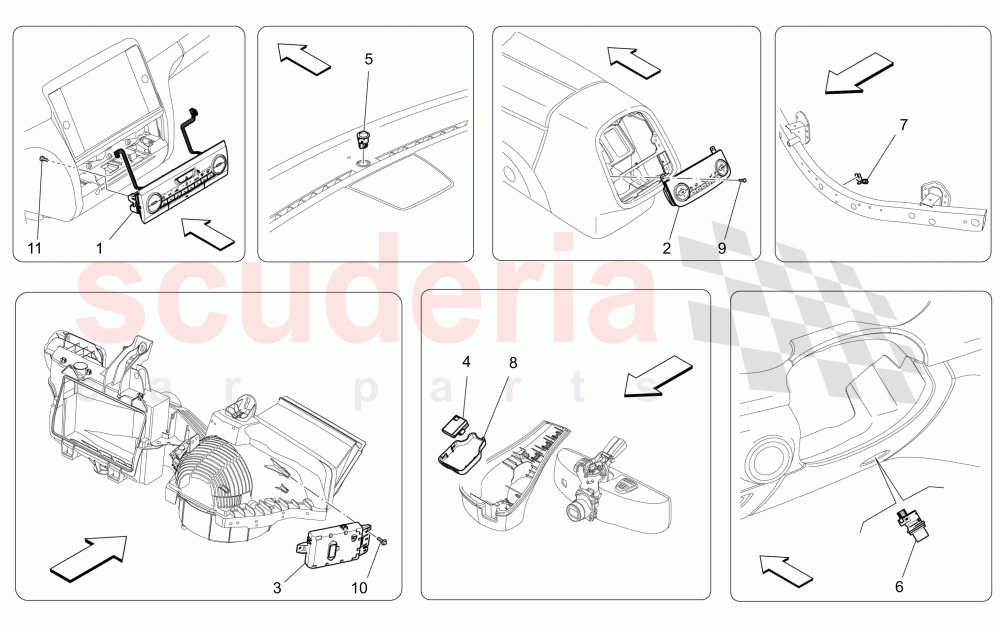 11
1
5
2
9
7
scuderia
car parts
4
8
3
10
6