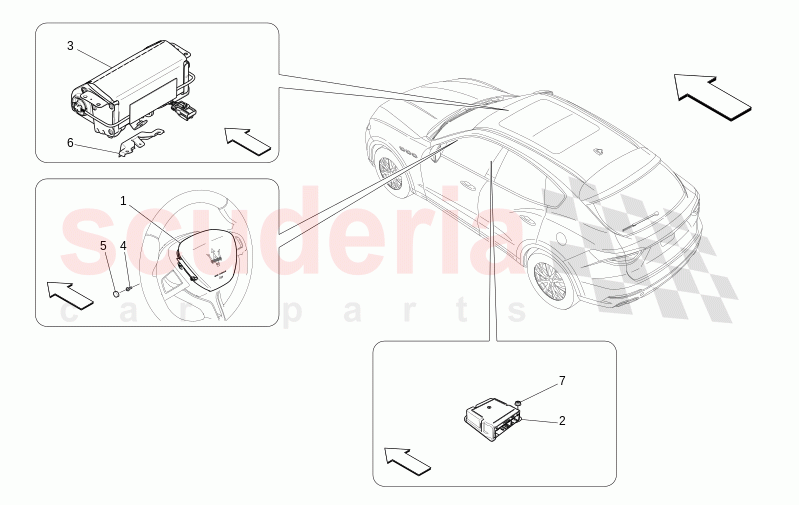 3

6

1

5

4

7

2

scuderia
car parts