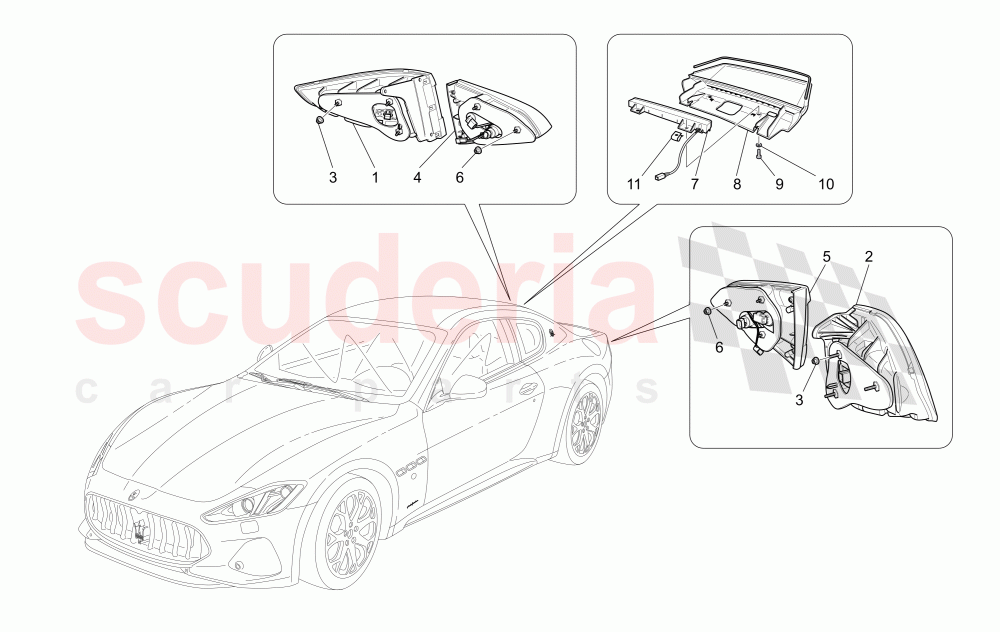 3
1
4
6
11
7
8
9
10
5
2
6
3
scuderia
car parts