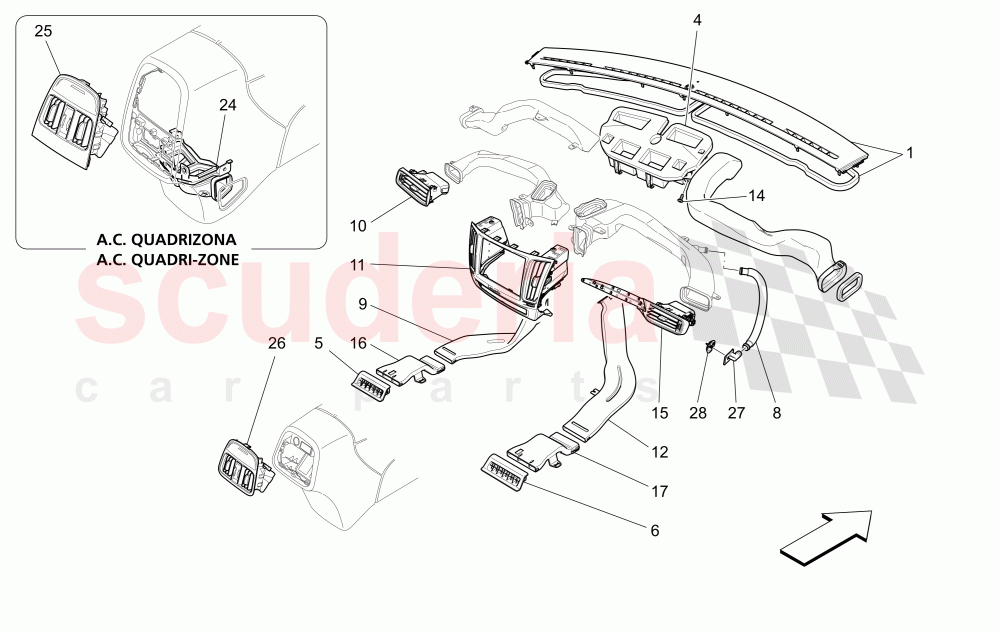 25
24
A.C. QUADRIZONA
A.C. QUADRI-ZONE
4
1
14
10
11
9
5
16
26
15
28
27
8
12
17
6
scuderia
car parts