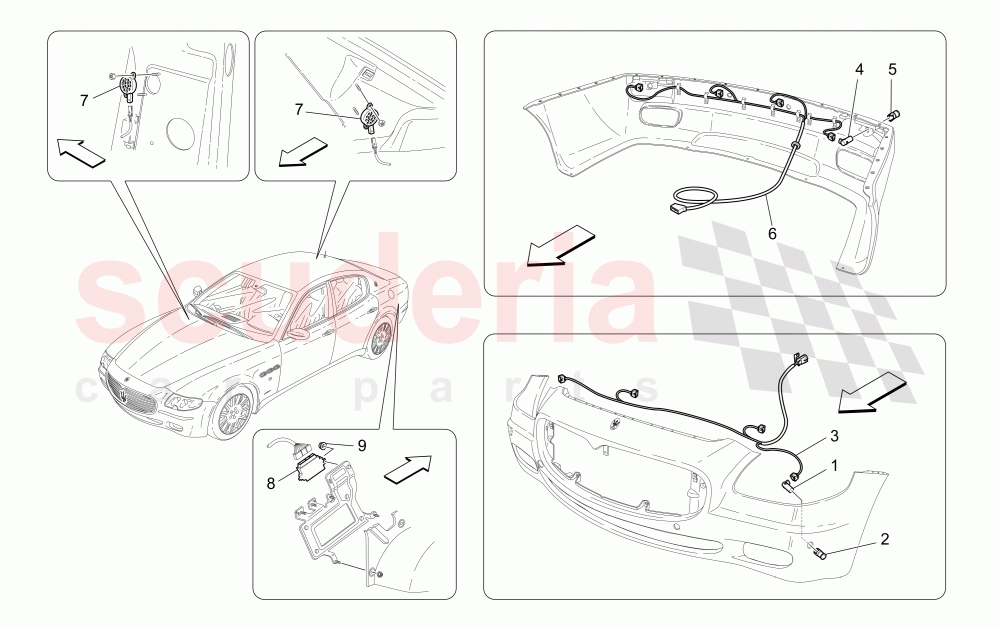 7

7

4
5
6

scuderia
car parts

9
8

3
1
2