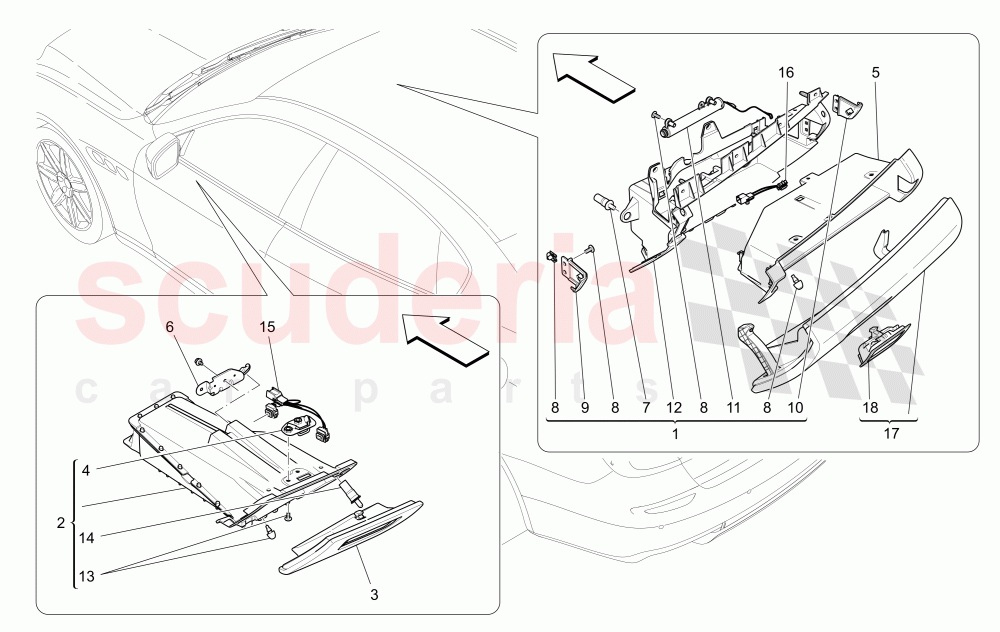 scuderia
car parts

16
5
8
9
8
7
12
8
11
8
10
1
18
17

6
15
4
2
14
13
3