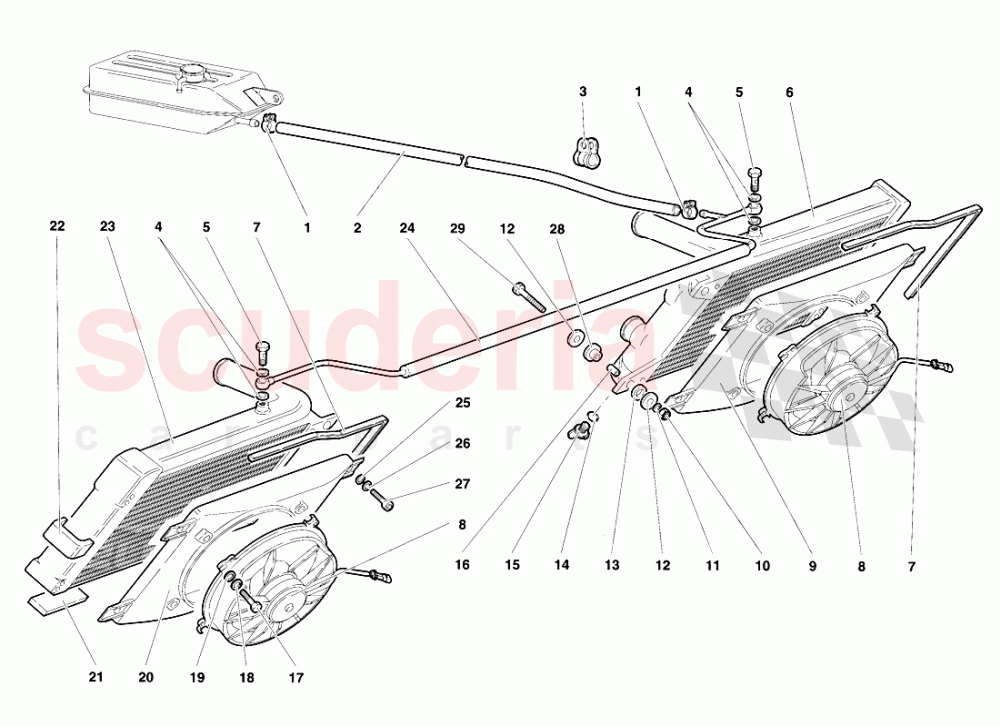 3 1 4 5 6

22 23 4 5 7 1 2 24 29 12 28

scuderia
car parts

25
26
27
8

16 15 14 13 12 11 10 9 8 7

21 20 19 18 17