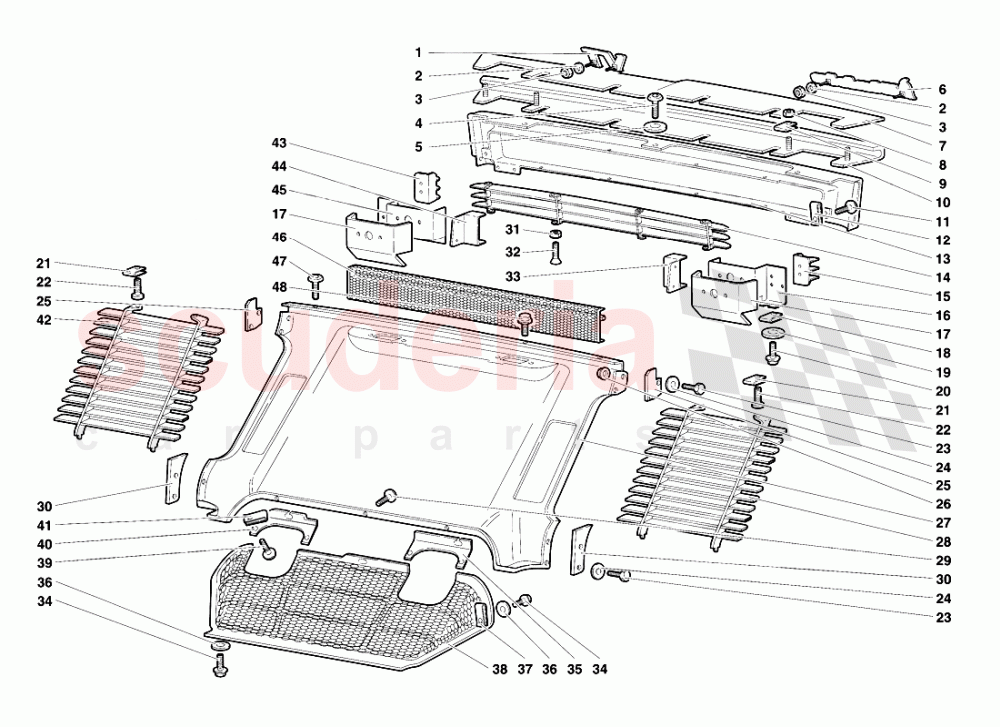 1
2
3
4
5
6
2
3
7
8
9
10
11
12
13
14
15
16
17
18
19
20
21
22
23
24
25
26
27
28
29
30
24
23
43
44
45
17
46
47
48
31
32
33
21
22
25
42
30
41
40
39
36
34
38
37
36
35
34
scuderia
car parts