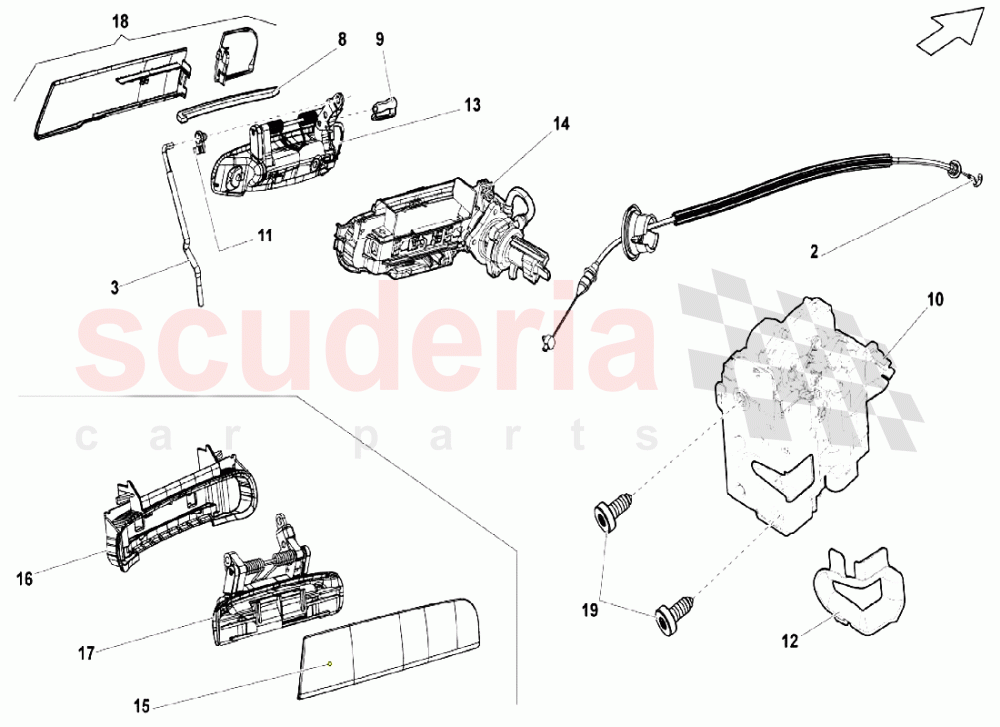 18
8
9
13
14
11
3
2
10
scuderia
car parts
16
17
15
19
12