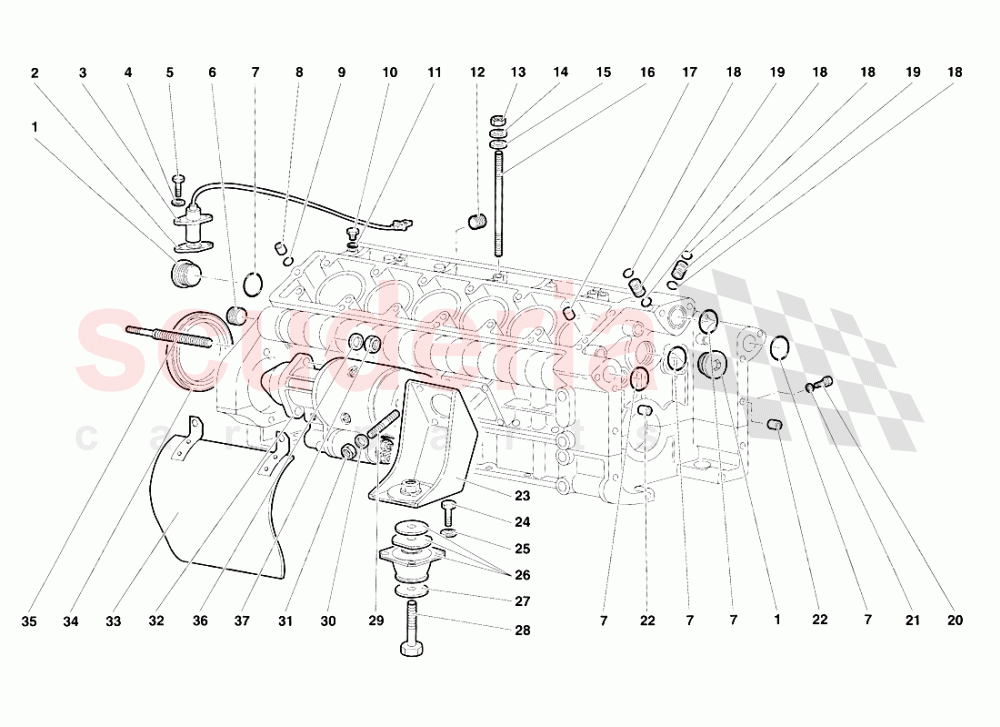 2 3 4 5 6 7 8 9 10 11 12 13 14 15 16 17 18 19 18 18 19 18

1

scuderia
car parts

23
24
25
26
27
28

35 34 33 32 36 37 31 30 29 7 22 7 7 1 22 7 21 20