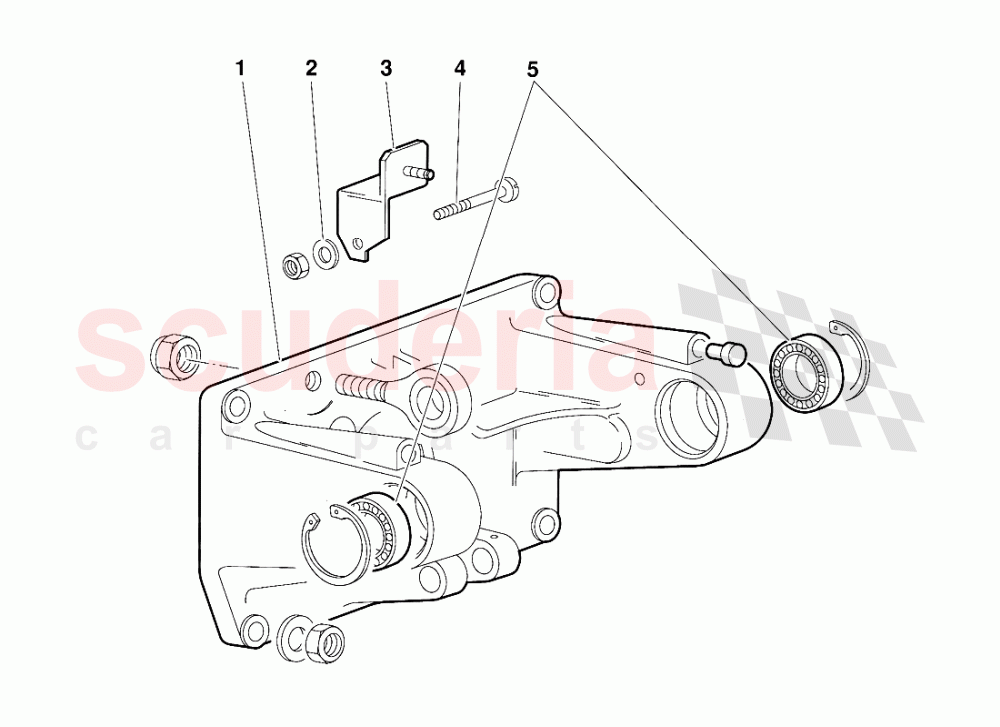 1 2 3 4 5

scuderia
car parts