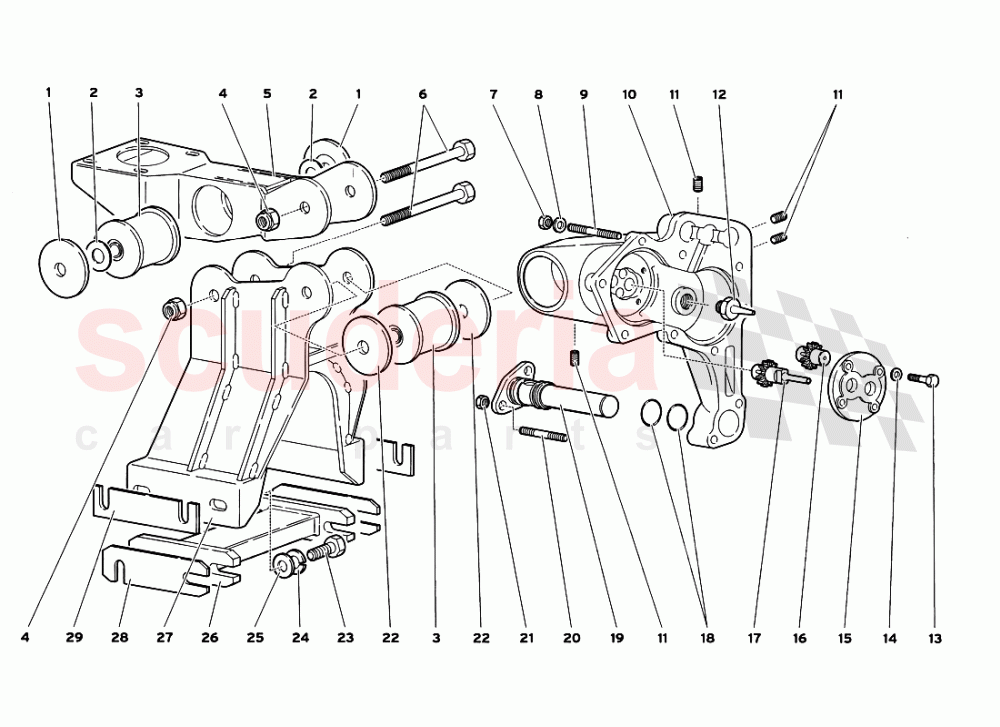 1 2 3 4 5 2 1 6 7 8 9 10 11 12 11

scuderia
car parts

4 29 28 27 26 25 24 23 22 3 22 21 20 19 11 18 17 16 15 14 13