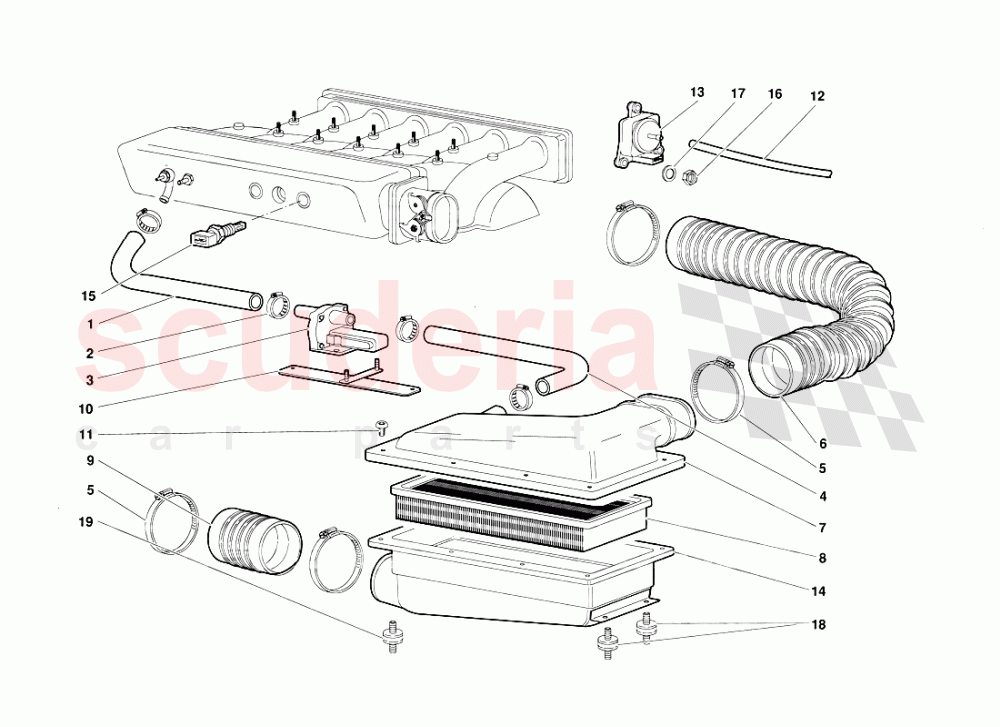 13
17
16
12
15
1
2
3
10
11
9
5
19
6
5
4
7
8
14
18

scuderia
car parts