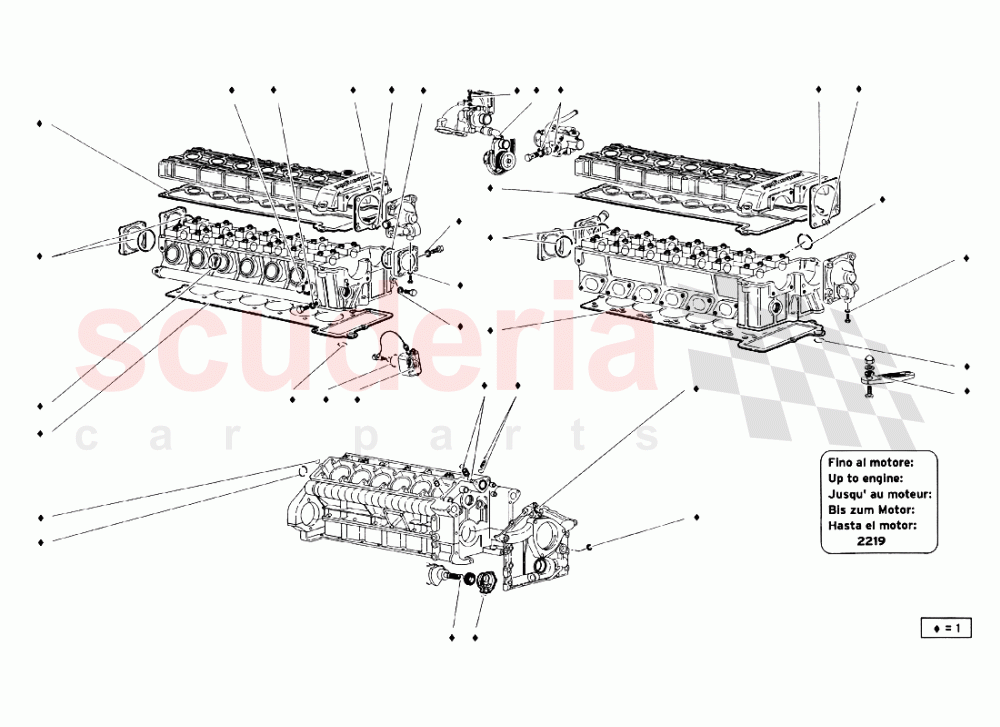 scuderia
car parts

Fino al motore:
Up to engine:
Jusqu' au moteur:
Bis zum Motor:
Hasta el motor:
2219

♦ = 1